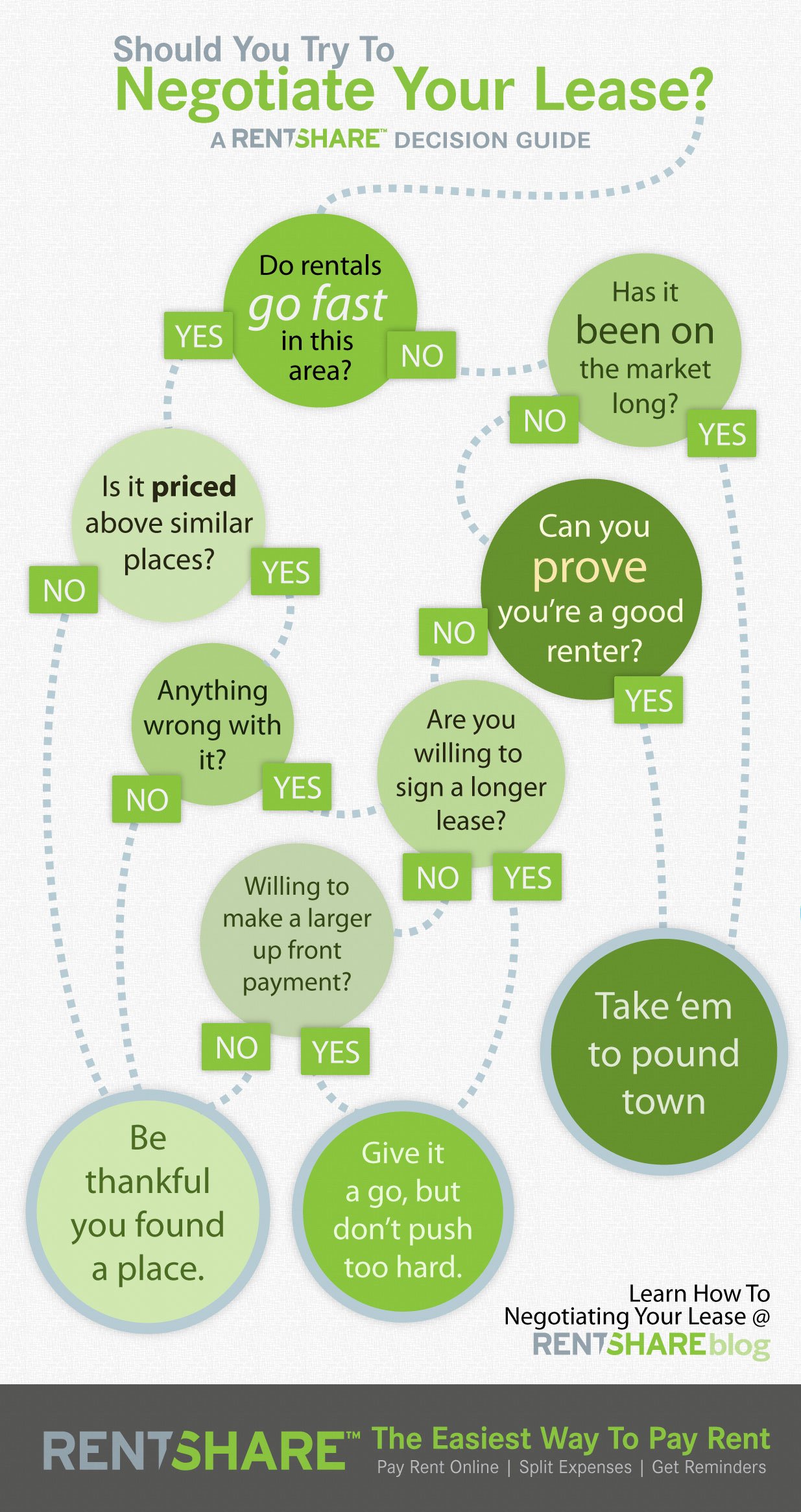 Should You Try To
Negotiate Your Lease?
A RENTSHARE™ DECISION GUIDE

Do rentals go fast in this area?

YES

NO

Has it been on the market long?

NO

YES

Is it priced above similar places?

NO

YES

Can you prove you're a good renter?

NO

YES

Anything wrong with it?

NO

YES

Are you willing to sign a longer lease?

NO

YES

Willing to make a larger up front payment?

NO

YES

Take 'em to pound town

Be thankful you found a place.

Give it a go, but don't push too hard.

Learn How To Negotiating Your Lease @ RENTSHAREblog

RENTSHARE™ The Easiest Way To Pay Rent
Pay Rent Online | Split Expenses | Get Reminders